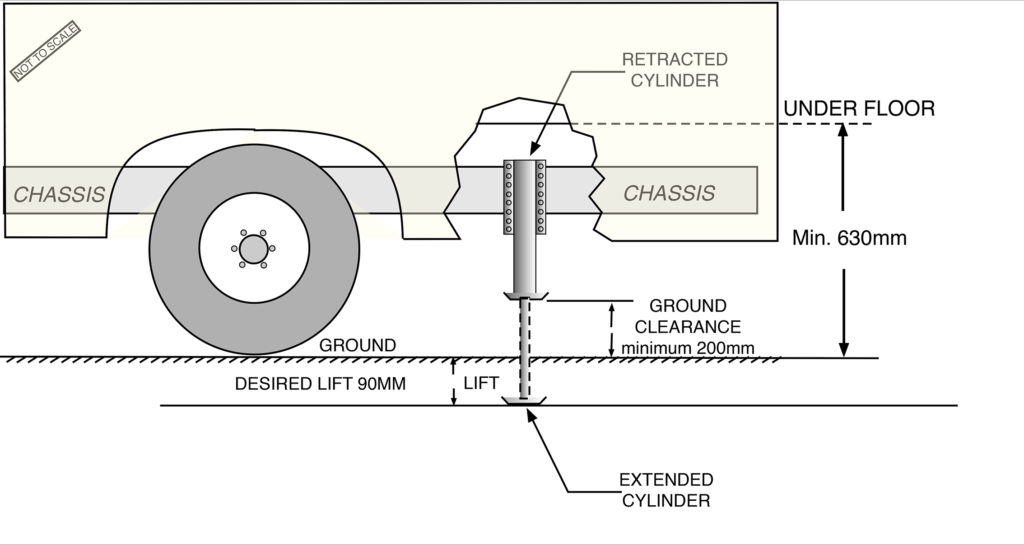 NOT TO SCALE

RETRACTED CYLINDER

UNDER FLOOR

CHASSIS

CHASSIS

Min. 630mm

GROUND CLEARANCE minimum 200mm

GROUND

DESIRED LIFT 90MM

LIFT

EXTENDED CYLINDER